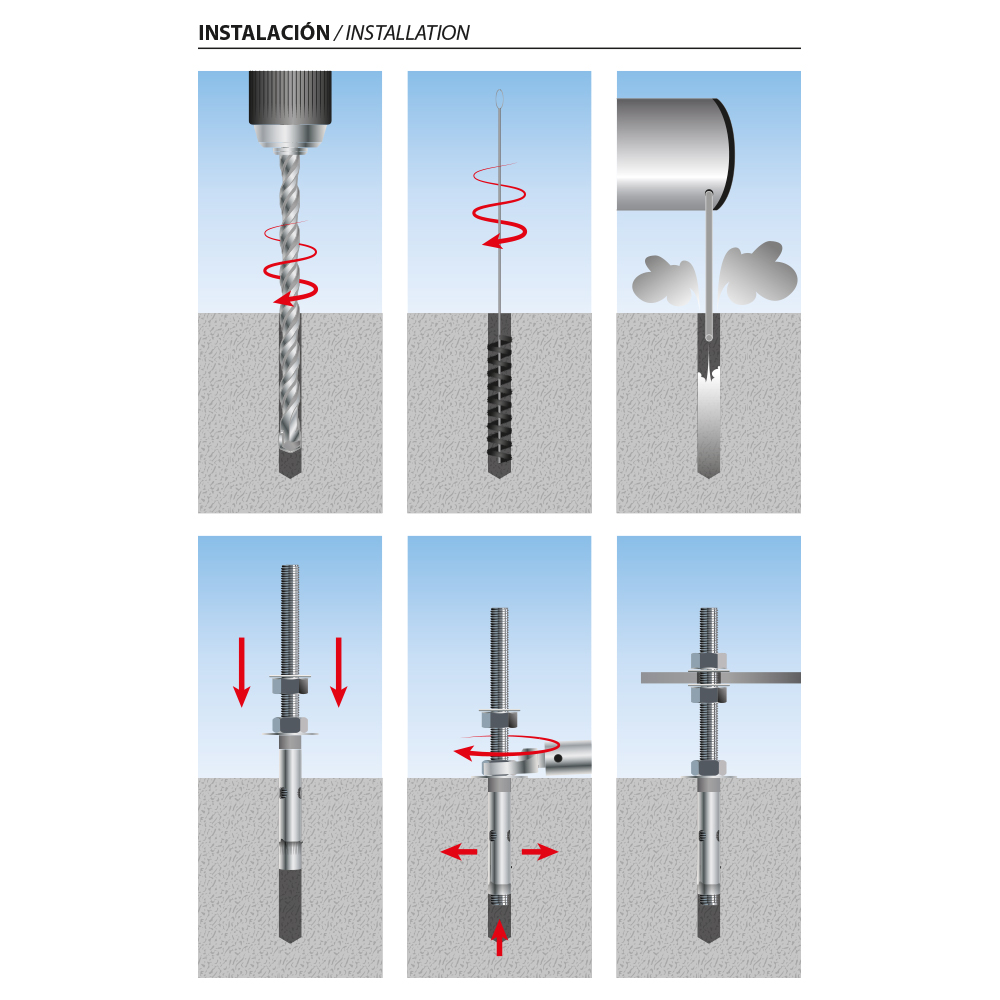 INSTALACIÓN / INSTALLATION