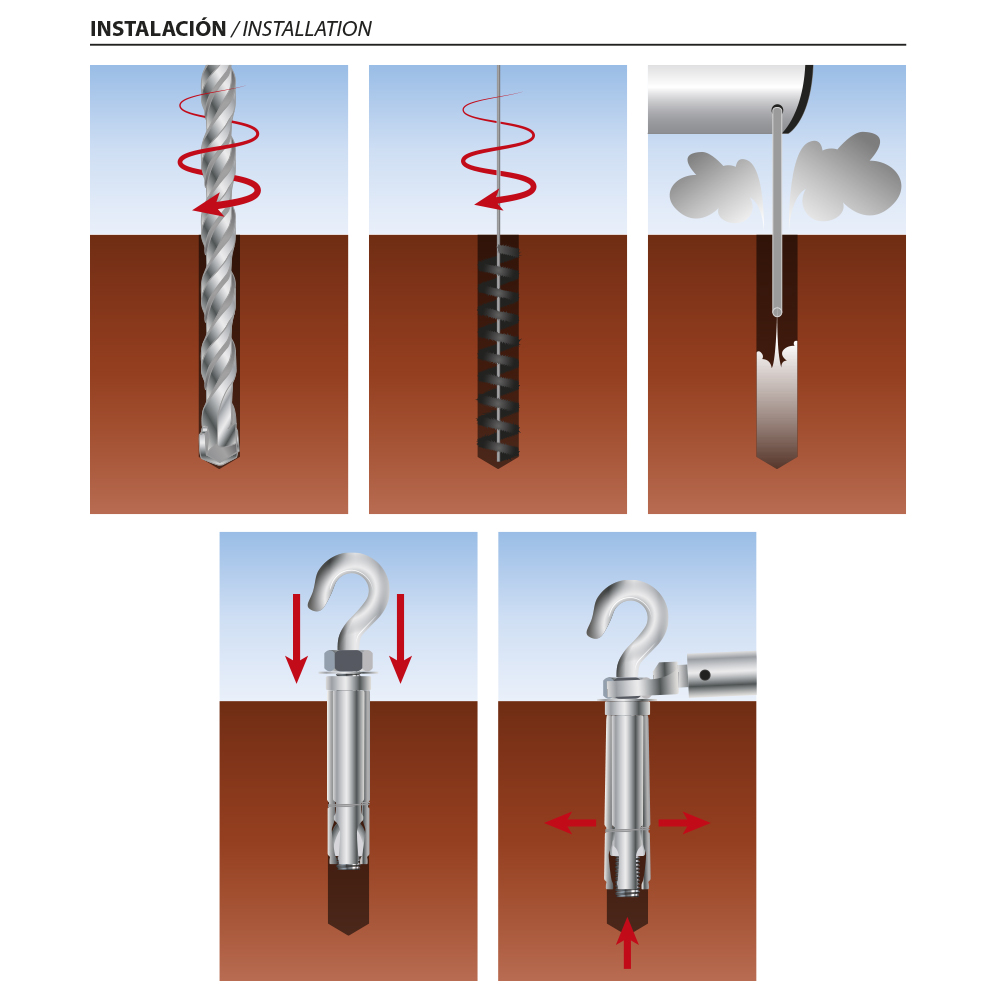 INSTALACIÓN / INSTALLATION