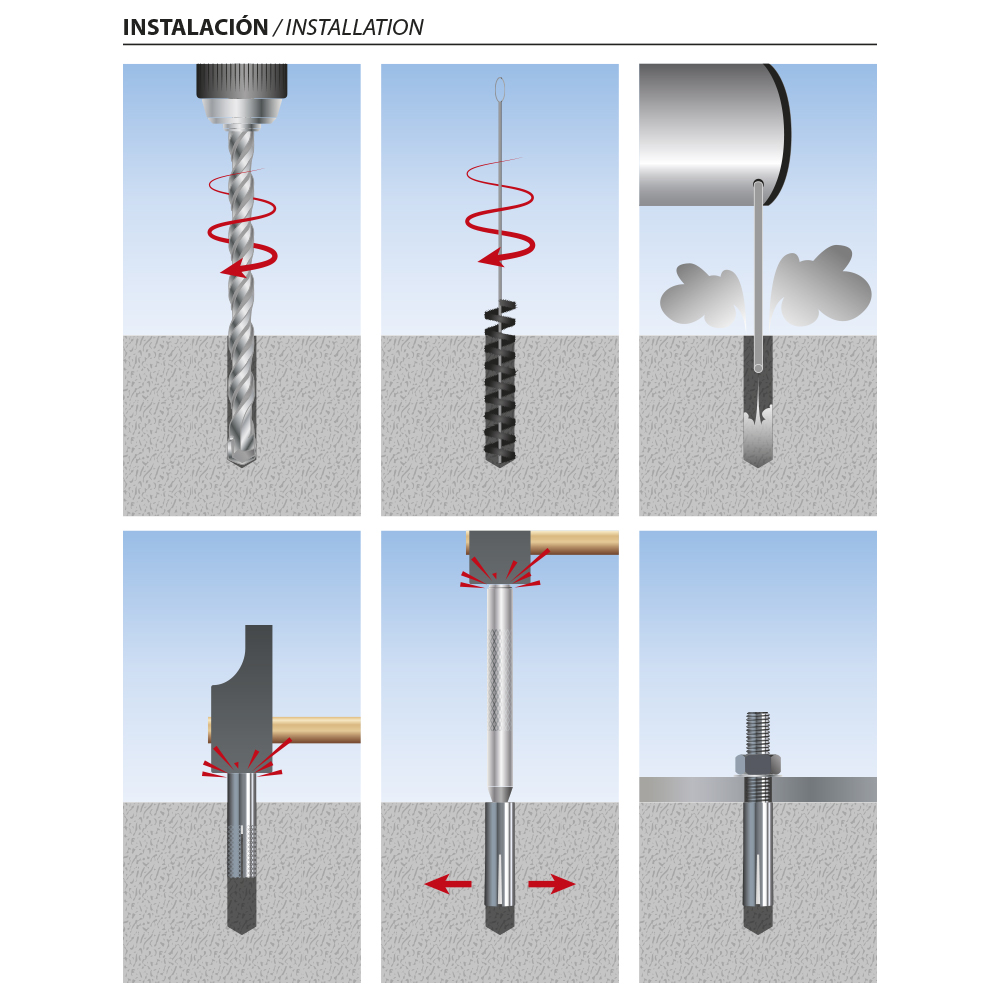 INSTALACIÓN / INSTALLATION